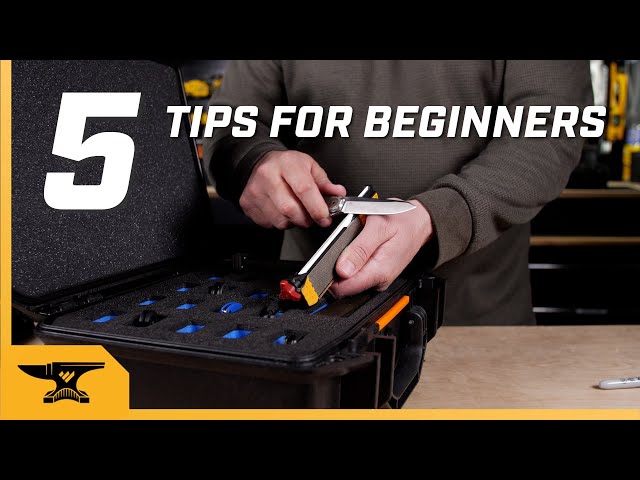 5 TIPS FOR BEGINNERS