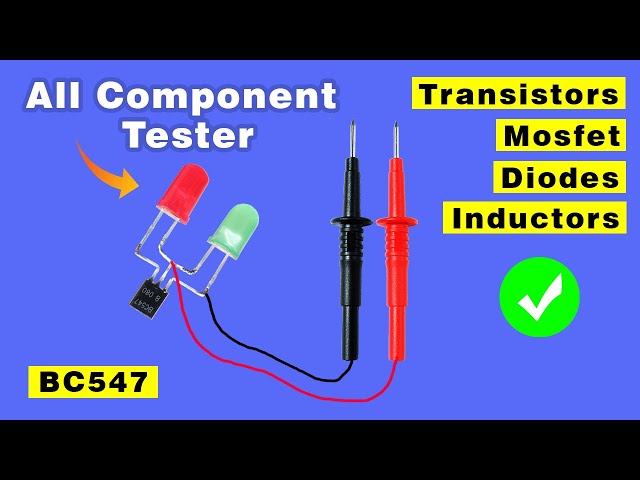 All Component Tester

Transistors

Mosfet

Diodes

Inductors

BC547 B 080

BC547